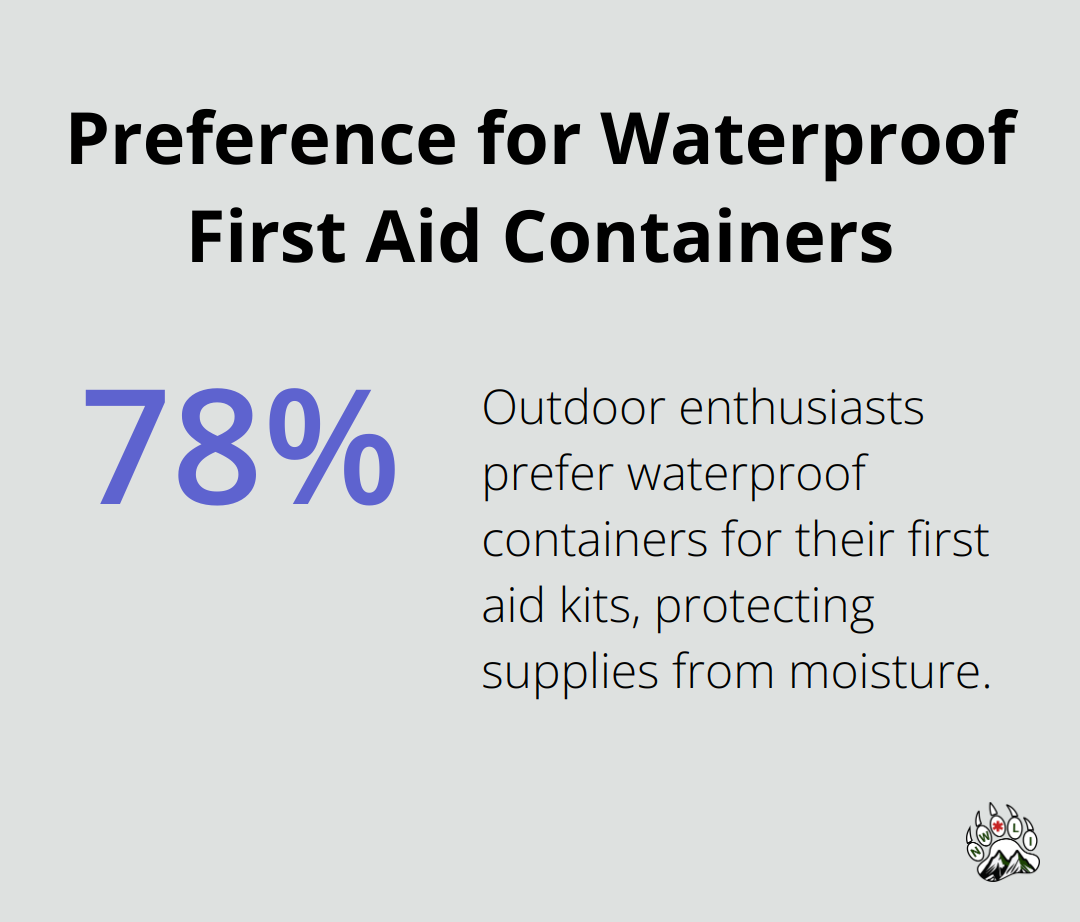 Preference for Waterproof First Aid Containers

78%

Outdoor enthusiasts prefer waterproof containers for their first aid kits, protecting supplies from moisture.

N W * L I